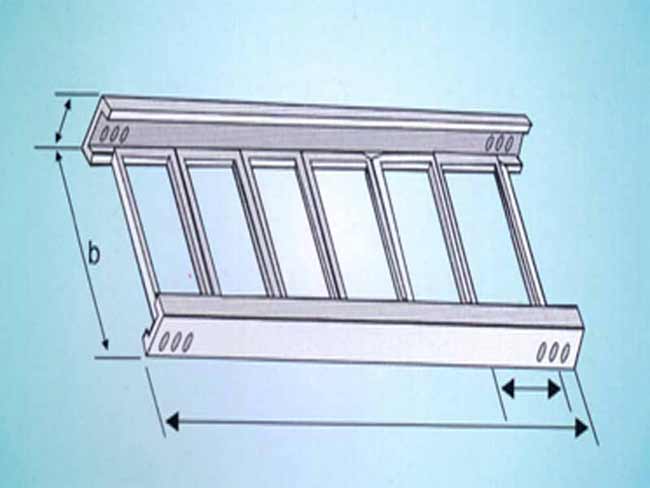 b