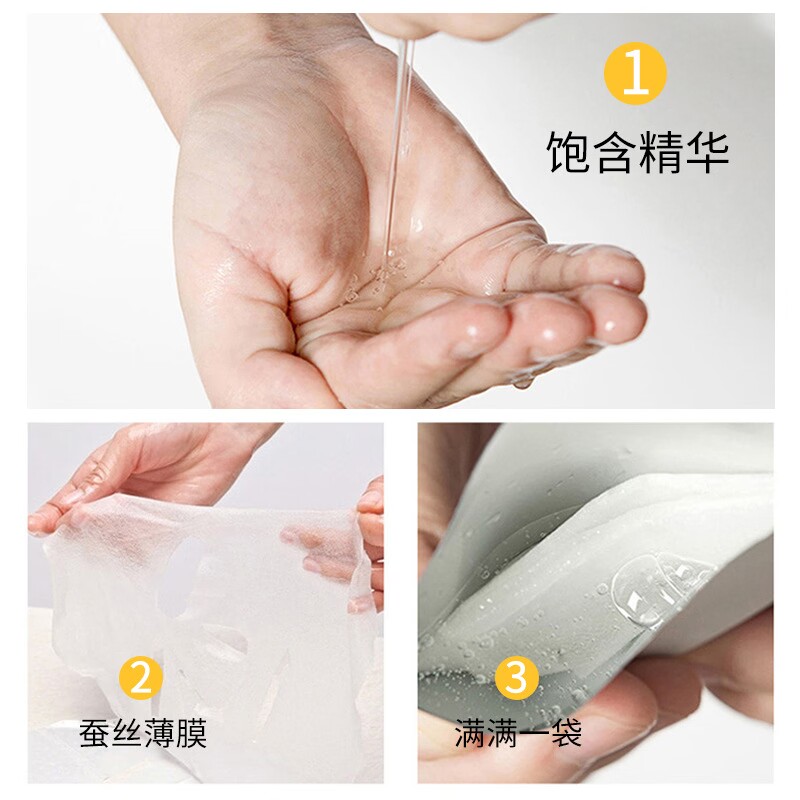 1
饱含精华

2
蚕丝薄膜

3
满满一袋