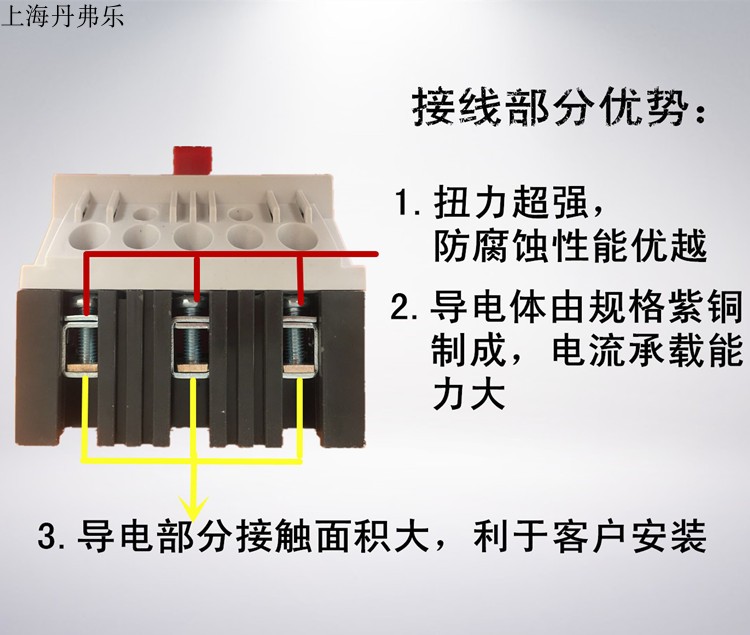 上海丹弗乐

接线部分优势：

1. 扭力超强，防腐蚀性能优越

2. 导电体由规格紫铜制成，电流承载能力大

3. 导电部分接触面积大，利于客户安装